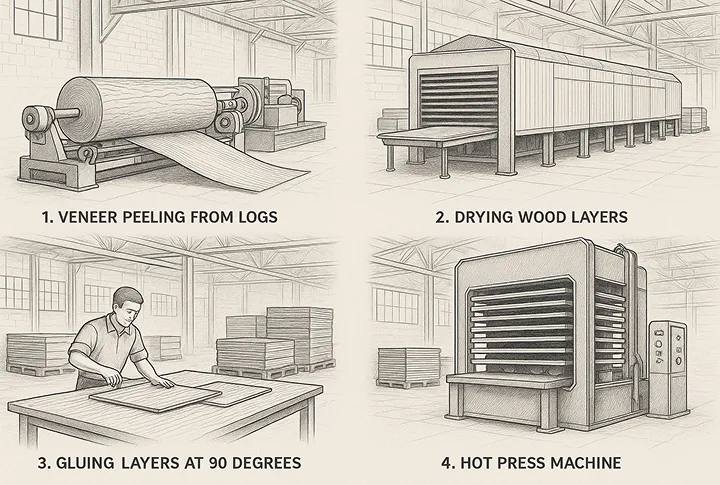 1. VENEER PEELING FROM LOGS

2. DRYING WOOD LAYERS

3. GLUING LAYERS AT 90 DEGREES

4. HOT PRESS MACHINE